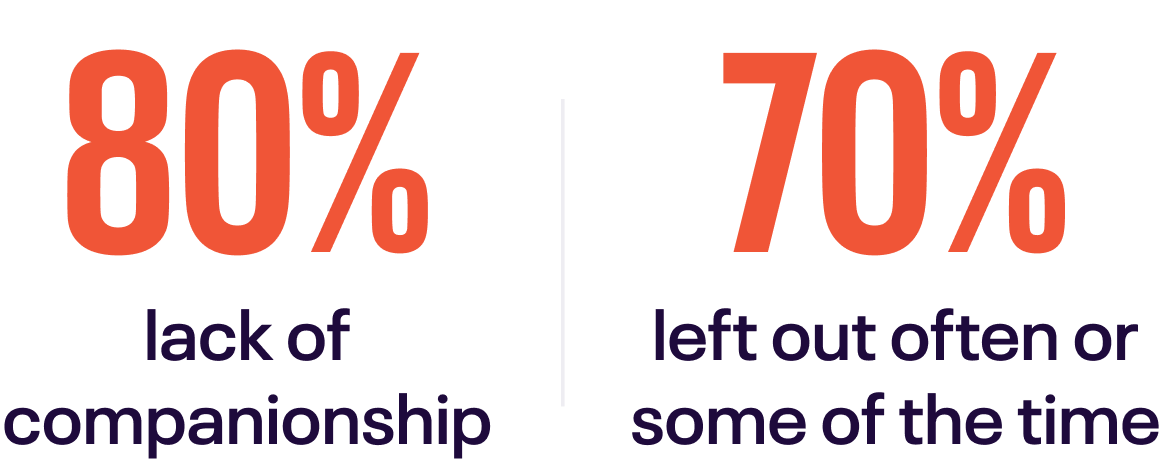 80%
lack of companionship

70%
left out often or some of the time